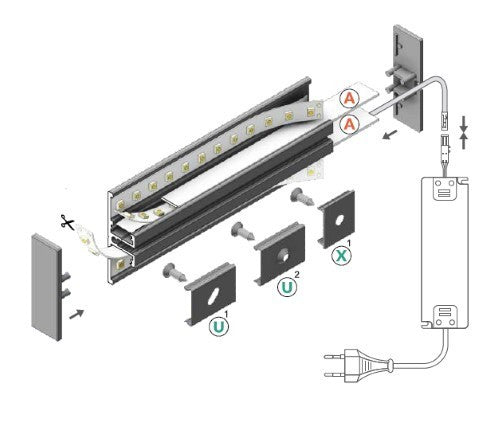 A
A
X
1
U
2
U
1